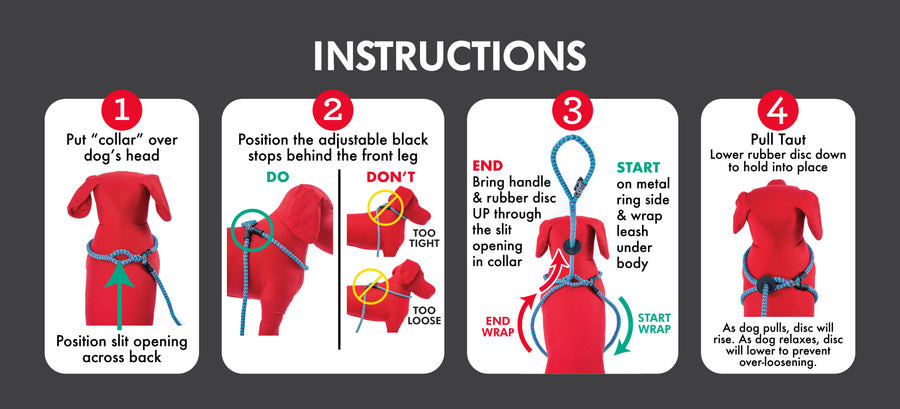 INSTRUCTIONS

1
Put "collar" over dog's head

Position slit opening across back

2
Position the adjustable black stops behind the front leg

DO

DON'T

TOO TIGHT

TOO LOOSE

3
END
Bring handle & rubber disc UP through the slit opening in collar

START
on metal ring side & wrap leash under body

END WRAP

START WRAP

4
Pull Taut
Lower rubber disc down to hold into place

As dog pulls, disc will rise. As dog relaxes, disc will lower to prevent over-loosening.