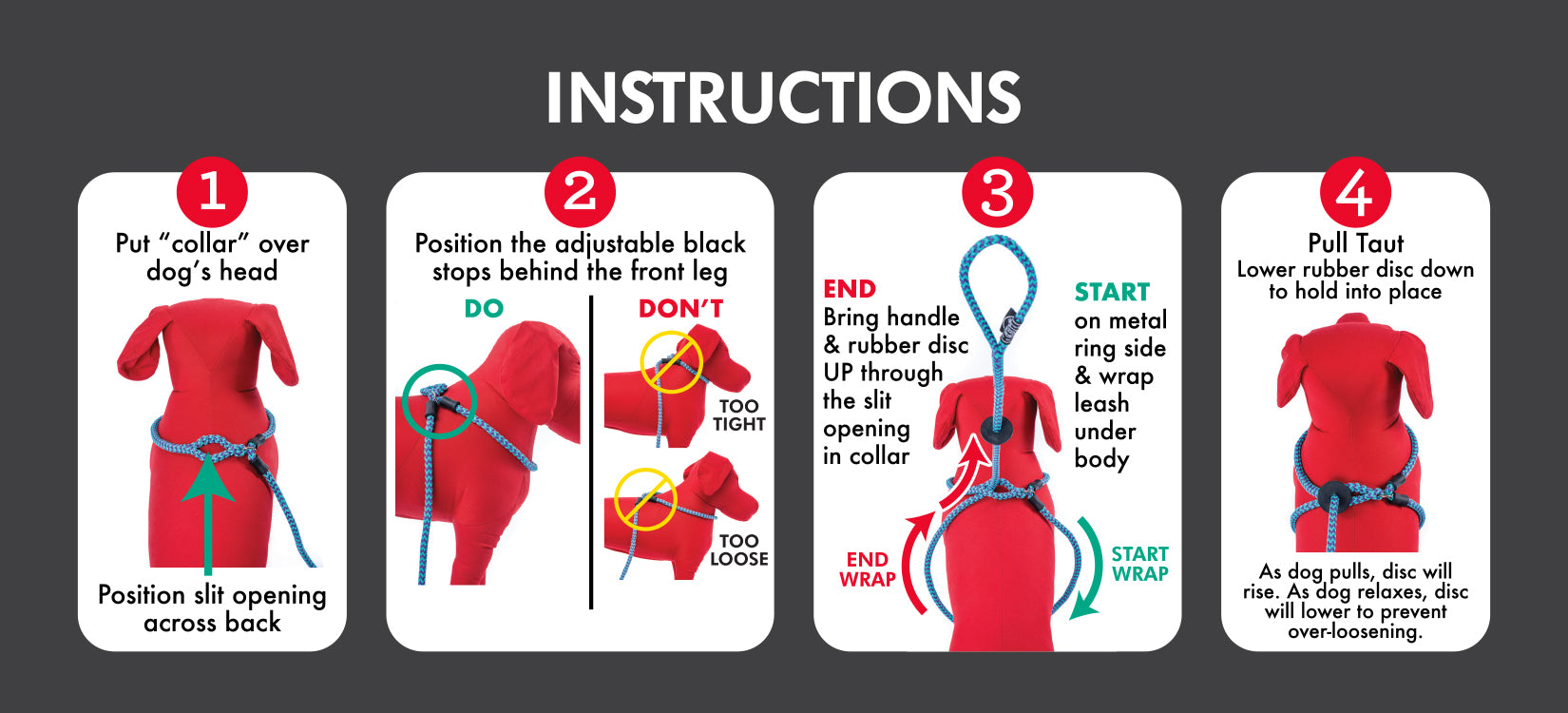 INSTRUCTIONS

1

Put "collar" over dog's head

Position slit opening across back

2

Position the adjustable black stops behind the front leg

DO

DON'T

TOO TIGHT

TOO LOOSE

3

END
Bring handle & rubber disc UP through the slit opening in collar

START
on metal ring side & wrap leash under body

END WRAP

START WRAP

4

Pull Taut
Lower rubber disc down to hold into place

As dog pulls, disc will rise. As dog relaxes, disc will lower to prevent over-loosening.